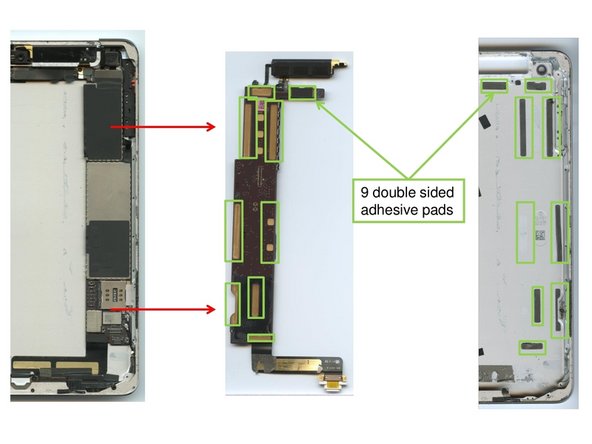 9 double sided adhesive pads