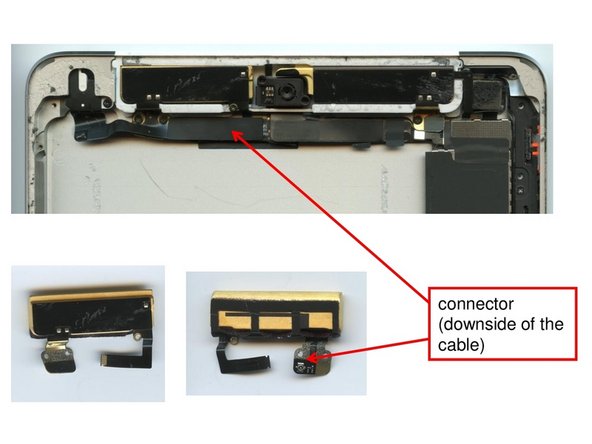 connector (downside of the cable)