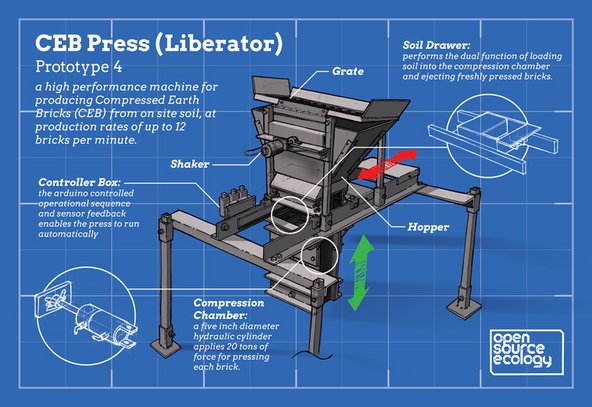 CEB Press (Liberator)

Prototype 4

a high performance machine for producing Compressed Earth Bricks (CEB) from on site soil, at production rates of up to 12 bricks per minute.

Grate

Soil Drawer:
performs the dual function of loading soil into the compression chamber and ejecting freshly pressed bricks.

Shaker

Controller Box:
the arduino controlled operational sequence and sensor feedback enables the press to run automatically

Hopper

Compression Chamber:
a five inch diameter hydraulic cylinder applies 20 tons of force for pressing each brick.

open source ecology