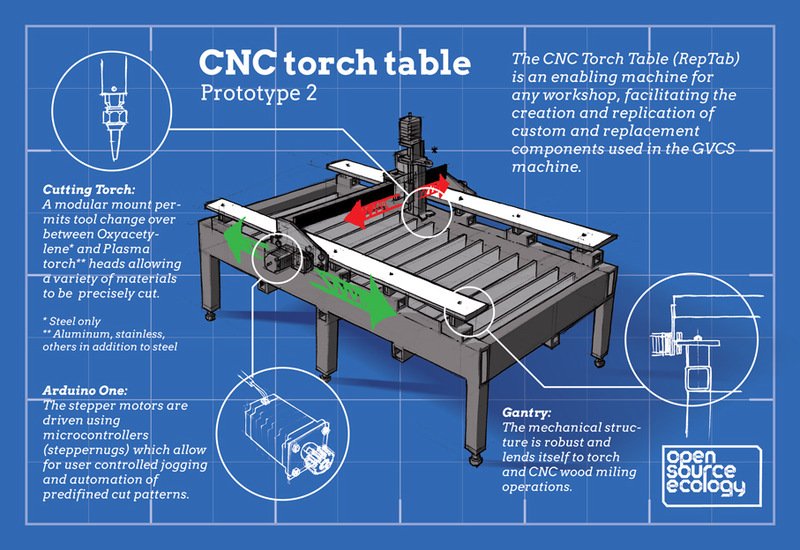 CNC torch table
Prototype 2

The CNC Torch Table (RepTab) is an enabling machine for any workshop, facilitating the creation and replication of custom and replacement components used in the GVCS machine.

Cutting Torch:
A modular mount permits tool change over between Oxyacetylene* and Plasma torch** heads allowing a variety of materials to be precisely cut.

* Steel only
** Aluminum, stainless, others in addition to steel

Arduino One:
The stepper motors are driven using microcontrollers (steppernugs) which allow for user controlled jogging and automation of predifined cut patterns.

Gantry:
The mechanical structure is robust and lends itself to torch and CNC wood miling operations.

open source ecology