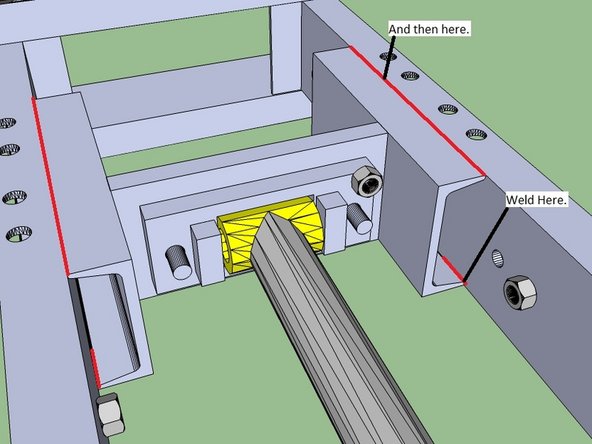 And then here.

Weld Here.