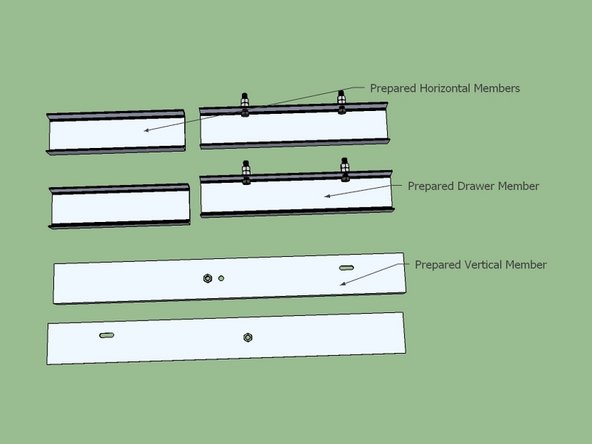 Prepared Horizontal Members

Prepared Drawer Member

Prepared Vertical Member