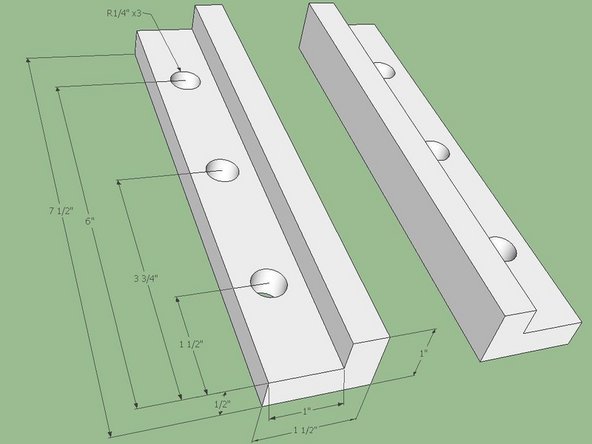 R1/4" x3

7 1/2"

6"

3 3/4"

1 1/2"

1/2"

1"

1 1/2"

1"