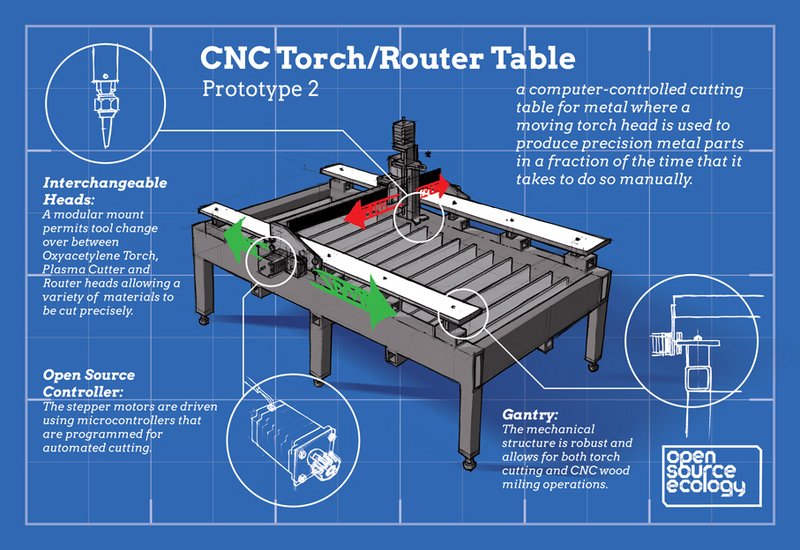 CNC Torch/Router Table
Prototype 2

a computer-controlled cutting table for metal where a moving torch head is used to produce precision metal parts in a fraction of the time that it takes to do so manually.

Interchangeable Heads:
A modular mount permits tool change over between Oxyacetylene Torch, Plasma Cutter and Router heads allowing a variety of materials to be cut precisely.

Open Source Controller:
The stepper motors are driven using microcontrollers that are programmed for automated cutting.

Gantry:
The mechanical structure is robust and allows for both torch cutting and CNC wood miling operations.

open source ecology