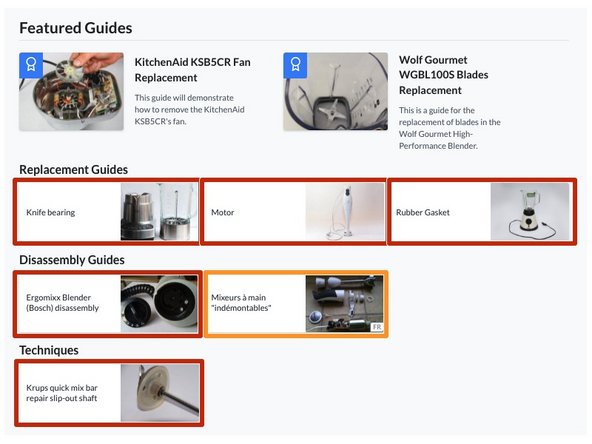 Featured Guides

KitchenAid KSB5CR Fan Replacement

This guide will demonstrate how to remove the KitchenAid KSB5CR's fan.

Wolf Gourmet WGBL100S Blades Replacement

This is a guide for the replacement of blades in the Wolf Gourmet High-Performance Blender.

Replacement Guides

Knife bearing

Motor

Rubber Gasket

Disassembly Guides

Ergomixx Blender (Bosch) disassembly

Mixeurs à main "indémontables"

FR

Techniques

Krups quick mix bar repair slip-out shaft